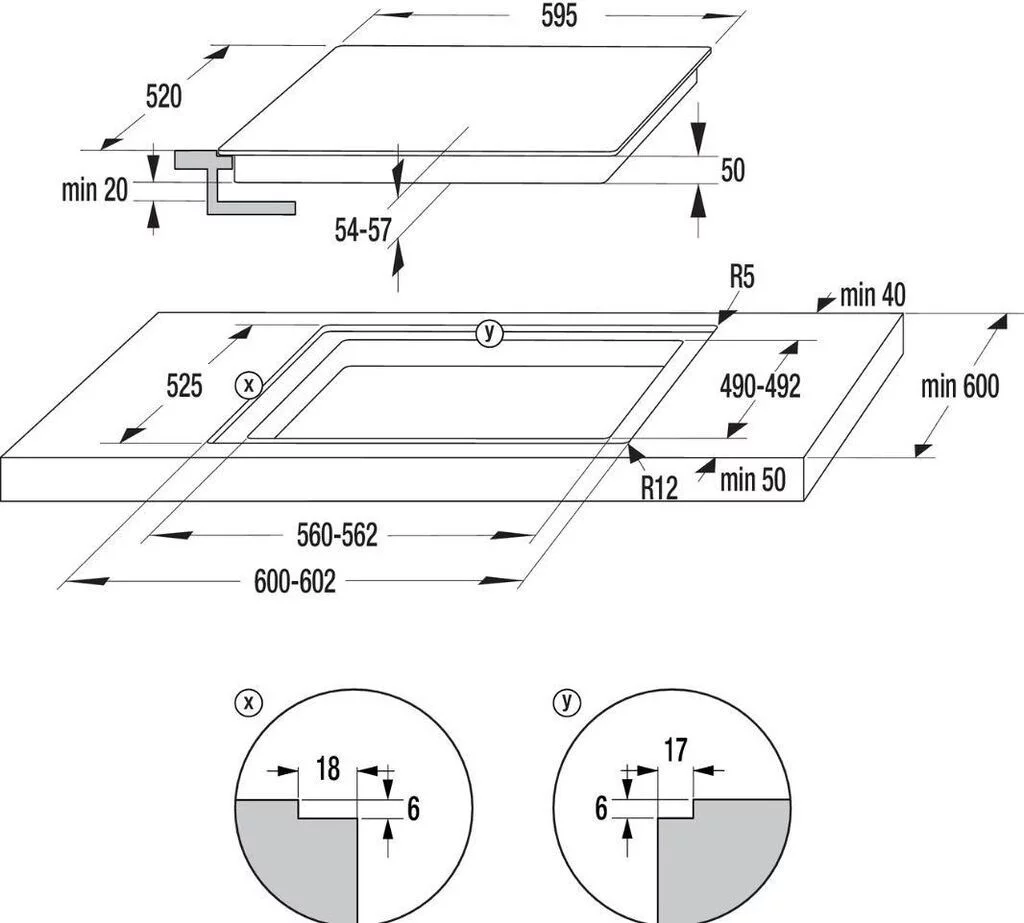 595
520
min 20
50
54-57
R5
min 40
y
525
x
490-492
min 600
R12
min 50
560-562
600-602
x
18
6
y
17
6