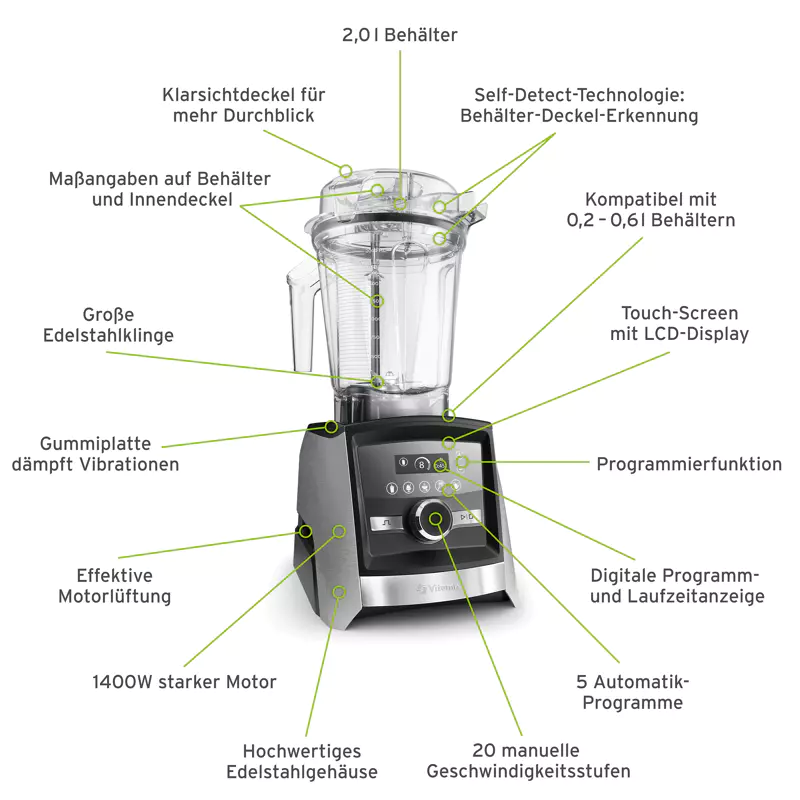 2,0 l Behälter

Klarsichtdeckel für mehr Durchblick

Self-Detect-Technologie: Behälter-Deckel-Erkennung

Maßangaben auf Behälter und Innendeckel

Kompatibel mit 0,2 – 0,6 l Behältern

Große Edelstahlklinge

Touch-Screen mit LCD-Display

Gummiplatte dämpft Vibrationen

Programmierfunktion

Effektive Motorlüftung

Digitale Programm- und Laufzeitanzeige

1400W starker Motor

5 Automatik-Programme

Hochwertiges Edelstahlgehäuse

20 manuelle Geschwindigkeitsstufen

Vitamix